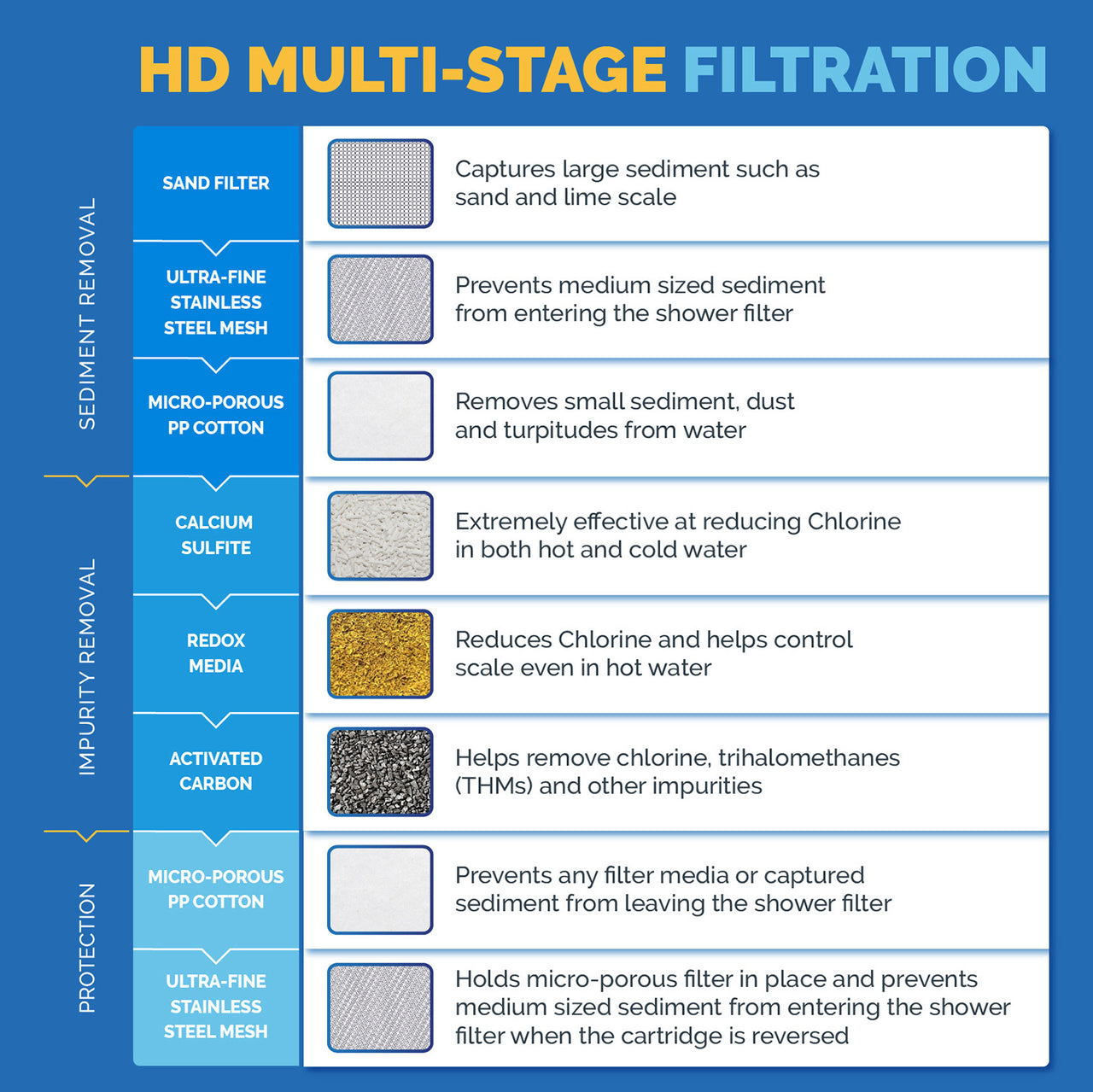 HD MULTI-STAGE FILTRATION

SEDIMENT REMOVAL

SAND FILTER
Captures large sediment such as sand and lime scale

ULTRA-FINE STAINLESS STEEL MESH
Prevents medium sized sediment from entering the shower filter

MICRO-POROUS PP COTTON
Removes small sediment, dust and turpitudes from water

IMPURITY REMOVAL

CALCIUM SULFITE
Extremely effective at reducing Chlorine in both hot and cold water

REDOX MEDIA
Reduces Chlorine and helps control scale even in hot water

ACTIVATED CARBON
Helps remove chlorine, trihalomethanes (THMs) and other impurities

PROTECTION

MICRO-POROUS PP COTTON
Prevents any filter media or captured sediment from leaving the shower filter

ULTRA-FINE STAINLESS STEEL MESH
Holds micro-porous filter in place and prevents medium sized sediment from entering the shower filter when the cartridge is reversed