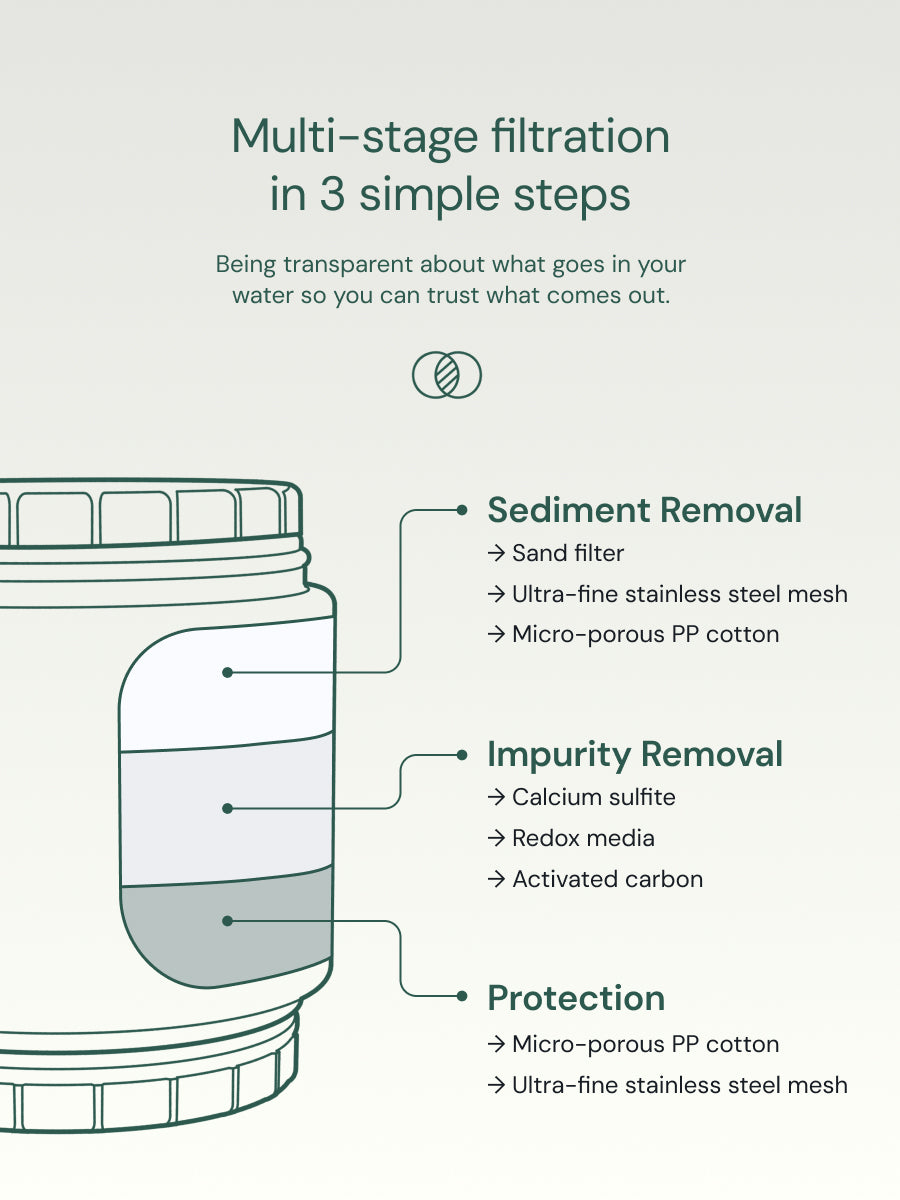 Multi-stage filtration in 3 simple steps

Being transparent about what goes in your water so you can trust what comes out.

Sediment Removal
→ Sand filter
→ Ultra-fine stainless steel mesh
→ Micro-porous PP cotton

Impurity Removal
→ Calcium sulfite
→ Redox media
→ Activated carbon

Protection
→ Micro-porous PP cotton
→ Ultra-fine stainless steel mesh