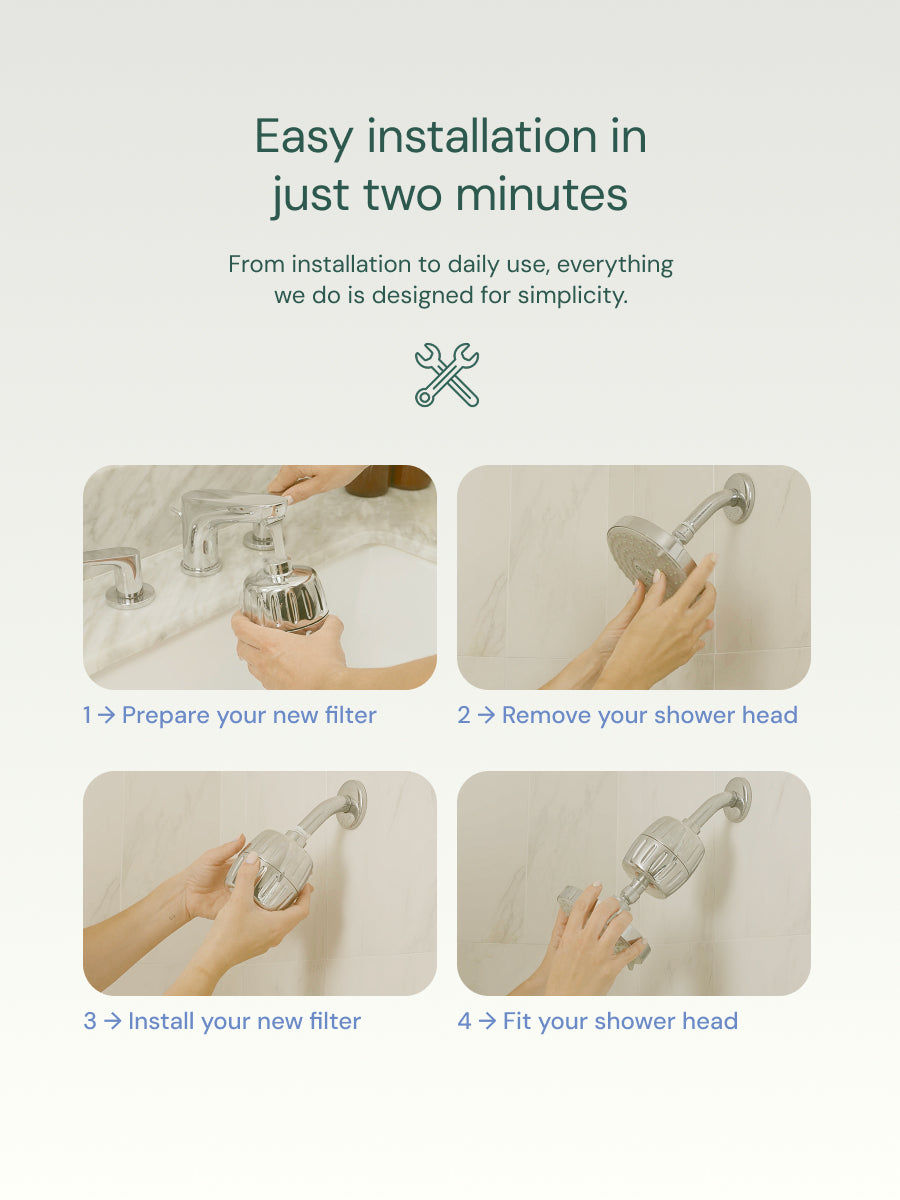 Easy installation in just two minutes

From installation to daily use, everything we do is designed for simplicity.

1 → Prepare your new filter

2 → Remove your shower head

3 → Install your new filter

4 → Fit your shower head