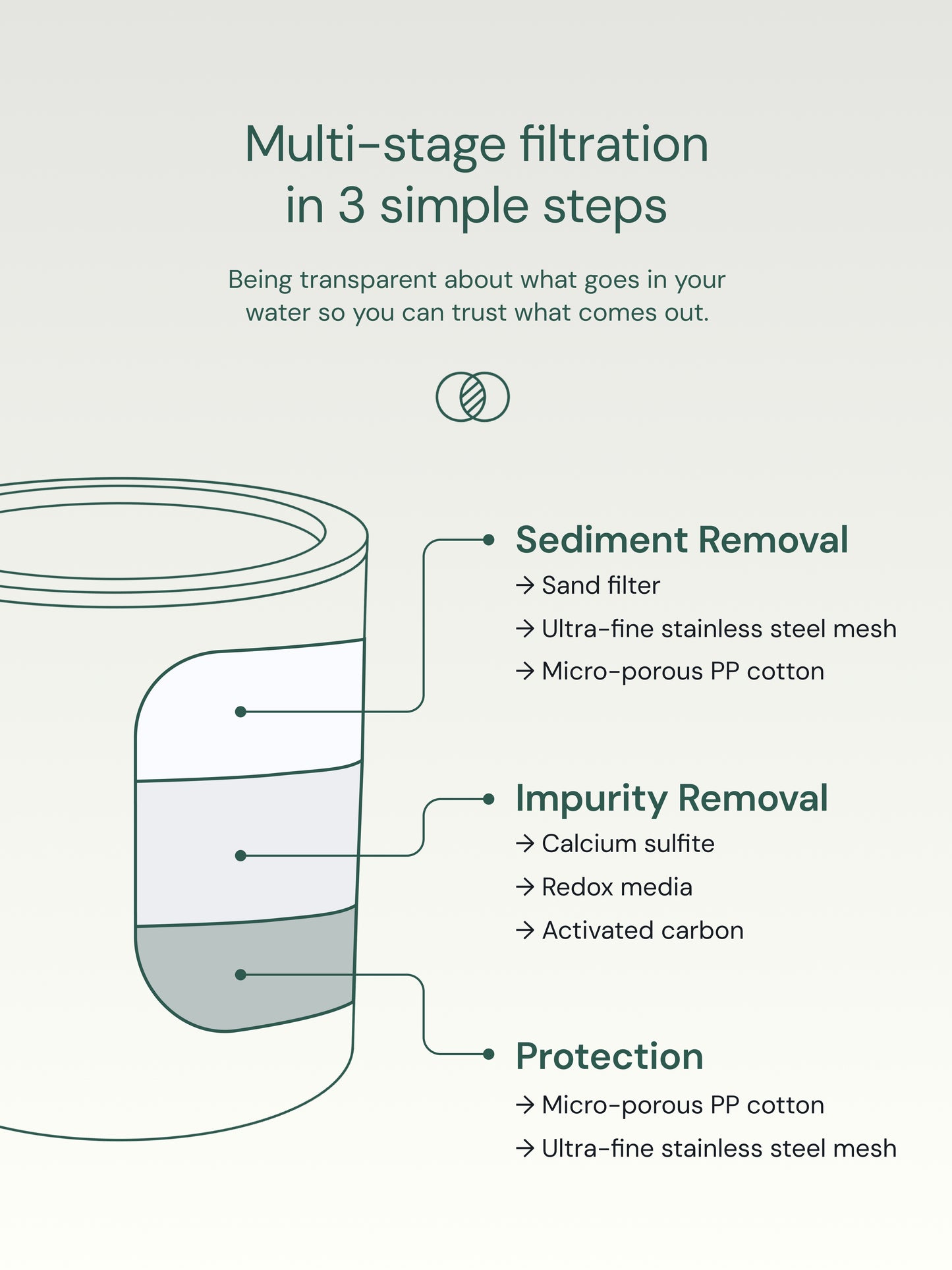 Multi-stage filtration in 3 simple steps

Being transparent about what goes in your water so you can trust what comes out.

Sediment Removal
→ Sand filter
→ Ultra-fine stainless steel mesh
→ Micro-porous PP cotton

Impurity Removal
→ Calcium sulfite
→ Redox media
→ Activated carbon

Protection
→ Micro-porous PP cotton
→ Ultra-fine stainless steel mesh