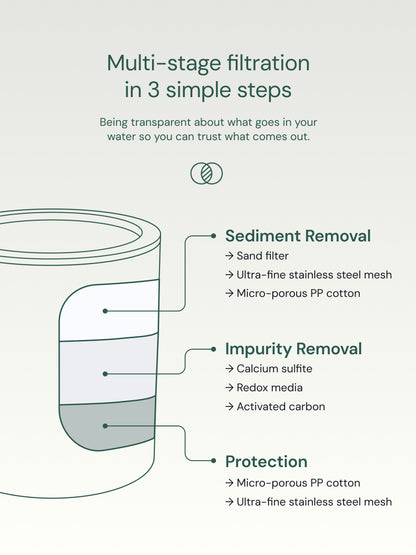 Multi-stage filtration in 3 simple steps

Being transparent about what goes in your water so you can trust what comes out.

Sediment Removal
→ Sand filter
→ Ultra-fine stainless steel mesh
→ Micro-porous PP cotton

Impurity Removal
→ Calcium sulfite
→ Redox media
→ Activated carbon

Protection
→ Micro-porous PP cotton
→ Ultra-fine stainless steel mesh